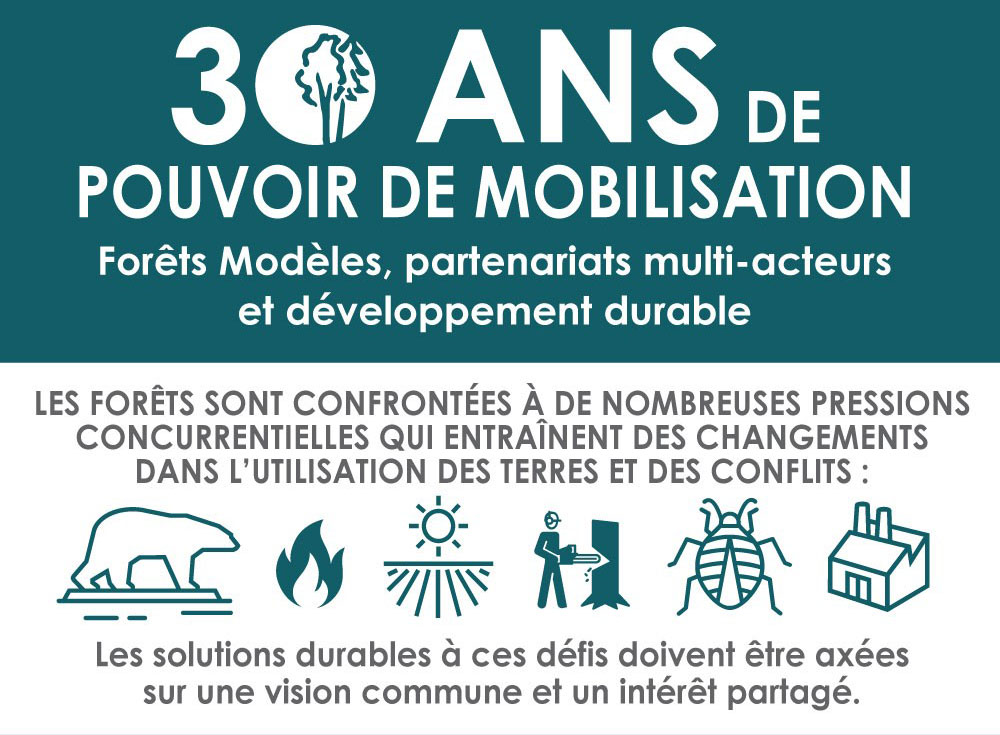 30 ANS DE POUVOIR DE MOBILISATION

Forêts Modèles, partenariats multi-acteurs et développement durable

LES FORÊTS SONT CONFRONTÉES À DE NOMBREUSES PRESSIONS CONCURRENTIELLES QUI ENTRAÎNENT DES CHANGEMENTS DANS L'UTILISATION DES TERRES ET DES CONFLITS :

Les solutions durables à ces défis doivent être axées sur une vision commune et un intérêt partagé.